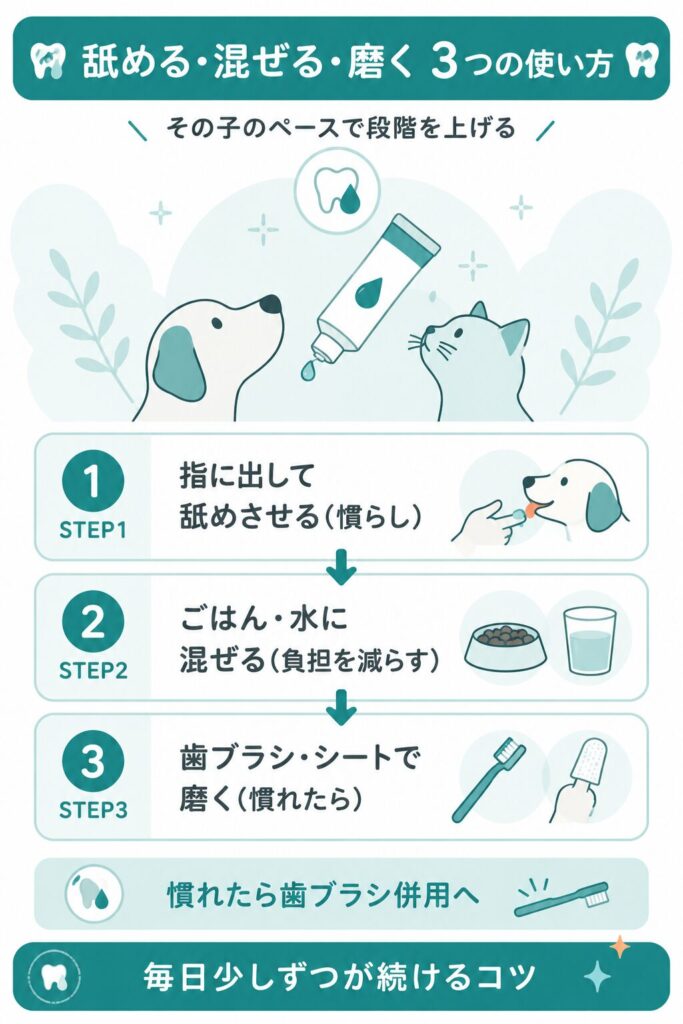 舐める・混ぜる・磨く 3つの使い方

その子のペースで段階を上げる

1
STEP1
指に出して舐めさせる（慣らし）

2
STEP2
ごはん・水に混ぜる（負担を減らす）

3
STEP3
歯ブラシ・シートで磨く（慣れたら）

慣れたら歯ブラシ併用へ

毎日少しずつが続けるコツ